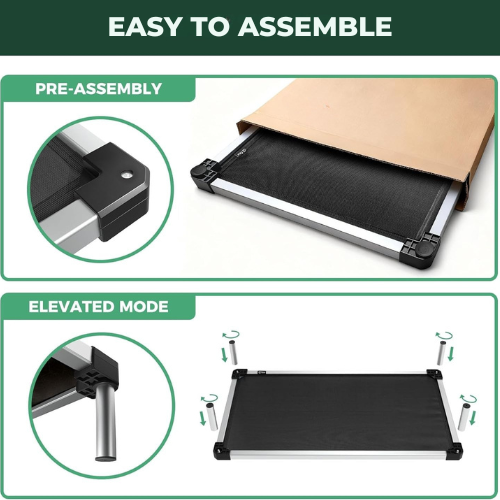 EASY TO ASSEMBLE

PRE-ASSEMBLY

ELEVATED MODE